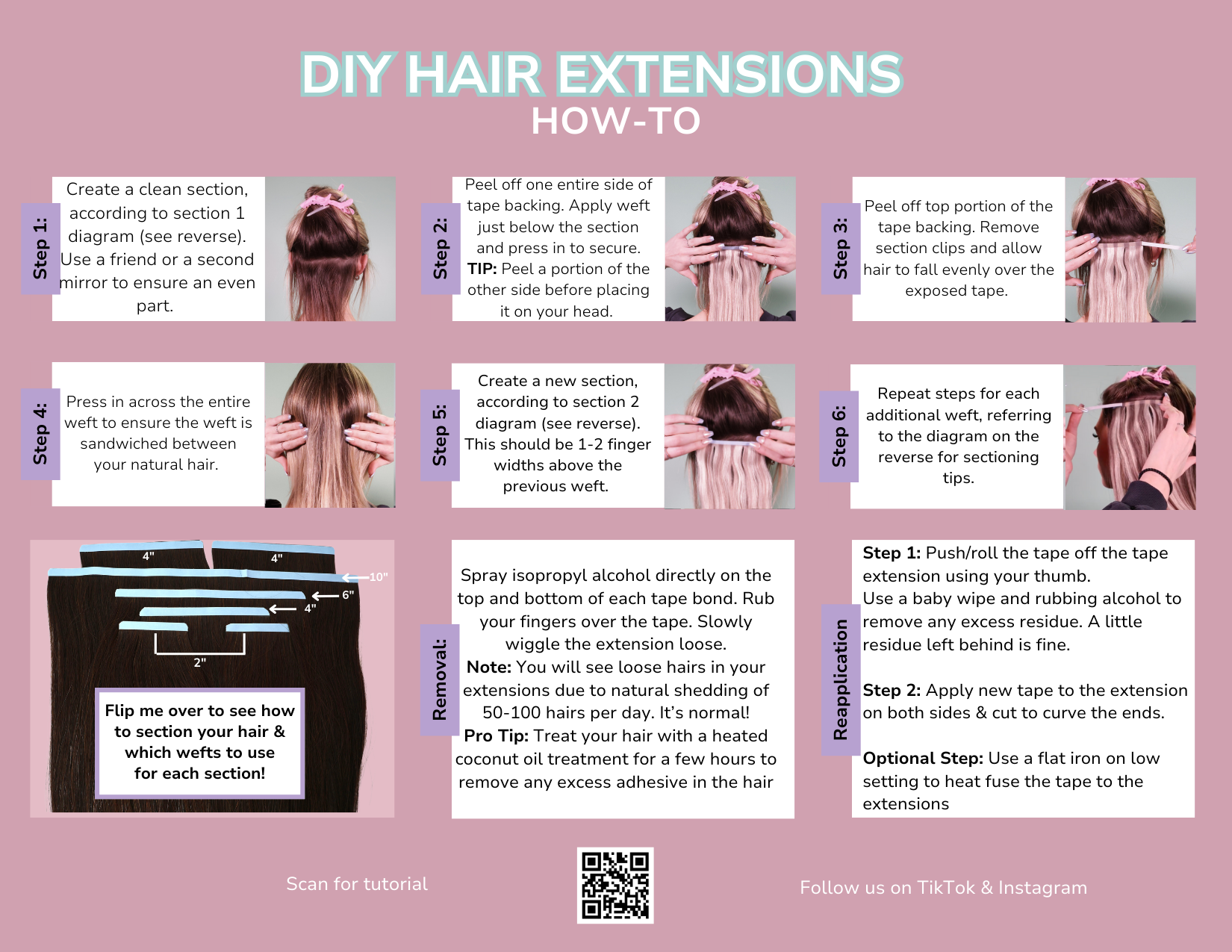 DIY HAIR EXTENSIONS
HOW-TO

Step 1:
Create a clean section, according to section 1 diagram (see reverse). Use a friend or a second mirror to ensure an even part.

Step 2:
Peel off one entire side of tape backing. Apply weft just below the section and press in to secure. TIP: Peel a portion of the other side before placing it on your head.

Step 3:
Peel off top portion of the tape backing. Remove section clips and allow hair to fall evenly over the exposed tape.

Step 4:
Press in across the entire weft to ensure the weft is sandwiched between your natural hair.

Step 5:
Create a new section, according to section 2 diagram (see reverse). This should be 1-2 finger widths above the previous weft.

Step 6:
Repeat steps for each additional weft, referring to the diagram on the reverse for sectioning tips.

4"
4"
10"
6"
4"
2"

Flip me over to see how to section your hair & which wefts to use for each section!

Removal:
Spray isopropyl alcohol directly on the top and bottom of each tape bond. Rub your fingers over the tape. Slowly wiggle the extension loose.
Note: You will see loose hairs in your extensions due to natural shedding of 50-100 hairs per day. It's normal!
Pro Tip: Treat your hair with a heated coconut oil treatment for a few hours to remove any excess adhesive in the hair

Reapplication
Step 1: Push/roll the tape off the tape extension using your thumb.
Use a baby wipe and rubbing alcohol to remove any excess residue. A little residue left behind is fine.

Step 2: Apply new tape to the extension on both sides & cut to curve the ends.

Optional Step: Use a flat iron on low setting to heat fuse the tape to the extensions

Scan for tutorial

Follow us on TikTok & Instagram